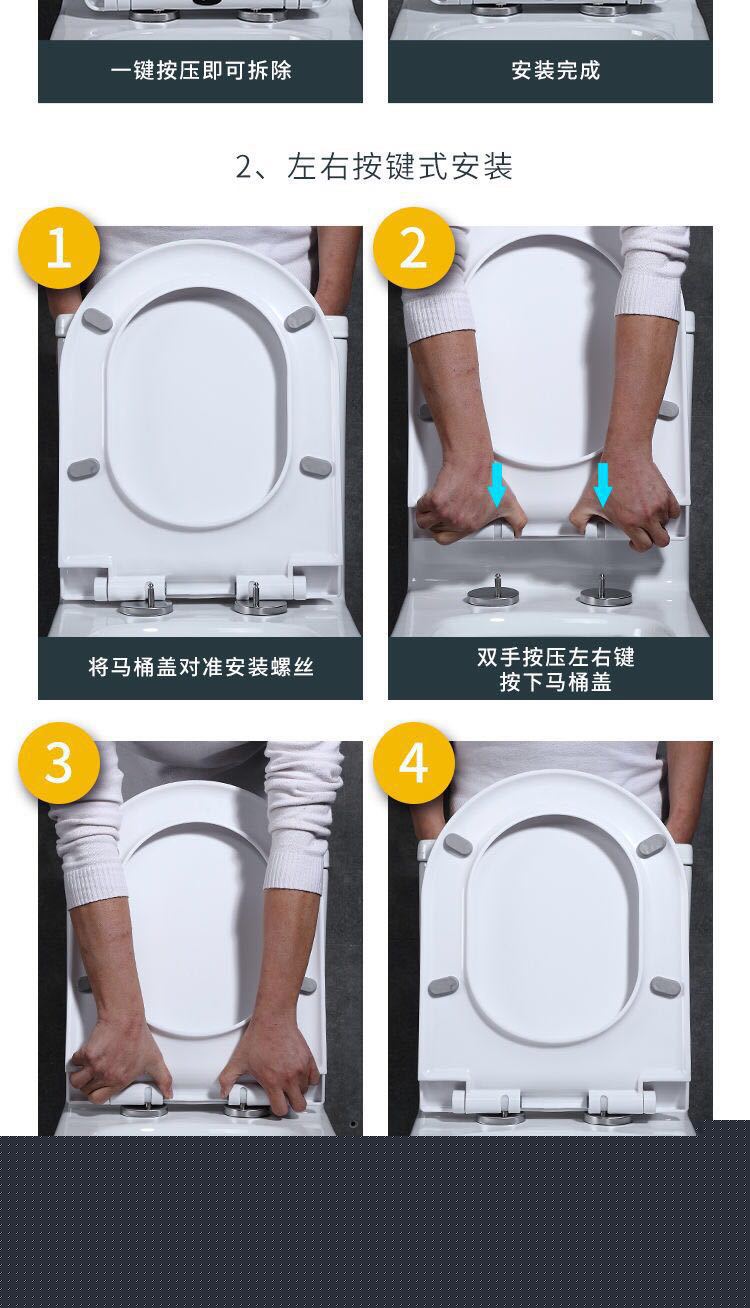 一键按压即可拆除

安装完成

2、左右按键式安装

1

将马桶盖对准安装螺丝

2

双手按压左右键
按下马桶盖

3

4